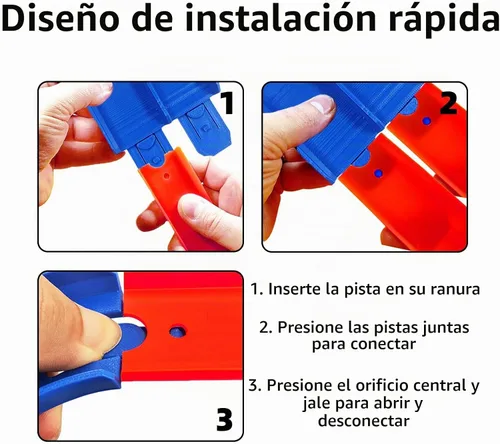 Diseño de instalación rápida

1

2

3

1. Inserte la pista en su ranura

2. Presione las pistas juntas para conectar

3. Presione el orificio central y jale para abrir y desconectar