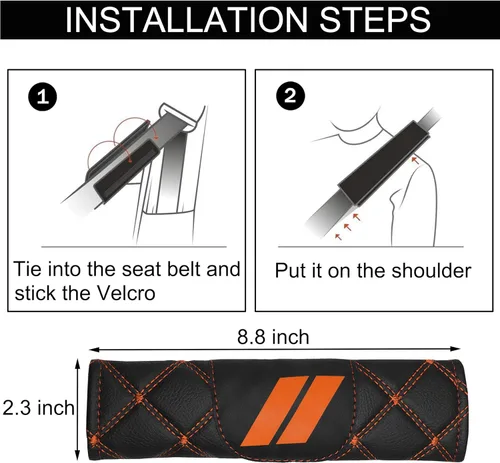 INSTALLATION STEPS

1

Tie into the seat belt and stick the Velcro

2

Put it on the shoulder

8.8 inch

2.3 inch