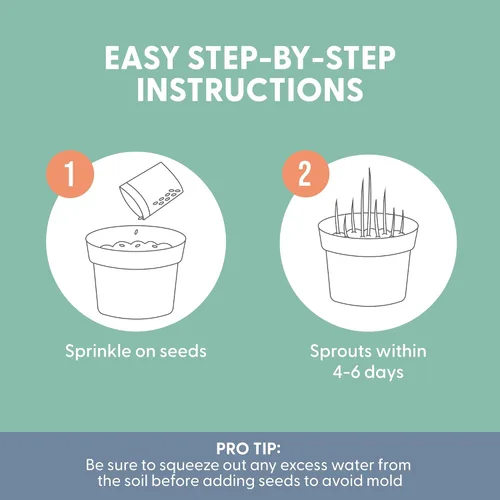 EASY STEP-BY-STEP INSTRUCTIONS

1

Sprinkle on seeds

2

Sprouts within 4-6 days

PRO TIP:
Be sure to squeeze out any excess water from the soil before adding seeds to avoid mold