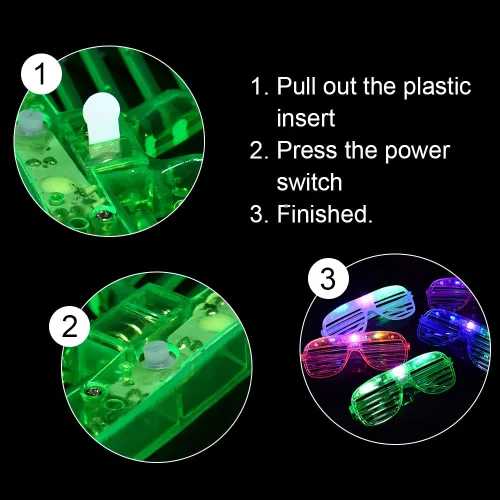 1

1. Pull out the plastic insert
2. Press the power switch
3. Finished.

2

3