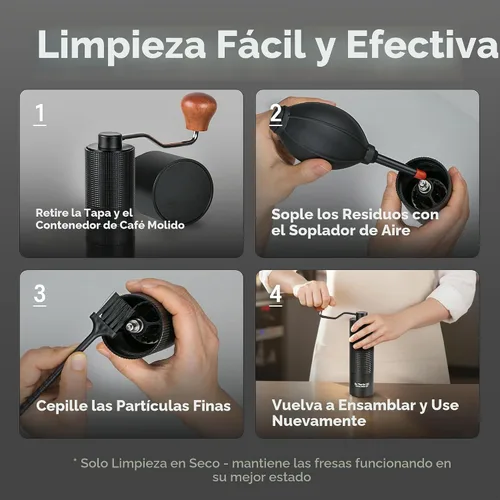 Limpieza Fácil y Efectiva

1

Retire la Tapa y el Contenedor de Café Molido

2

Sople los Residuos con el Soplador de Aire

3

Cepille las Partículas Finas

4

Vuelva a Ensamblar y Use Nuevamente

* Solo Limpieza en Seco - mantiene las fresas funcionando en su mejor estado