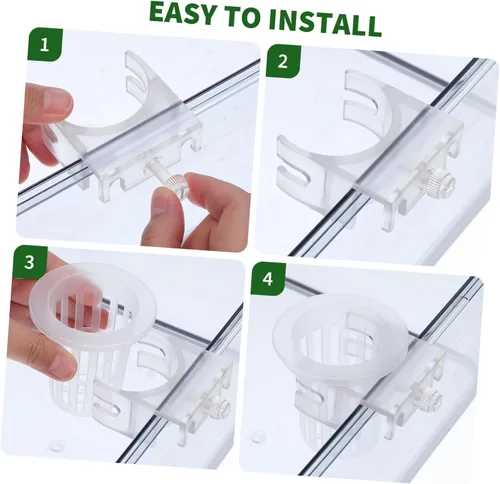 EASY TO INSTALL

1

2

3

4