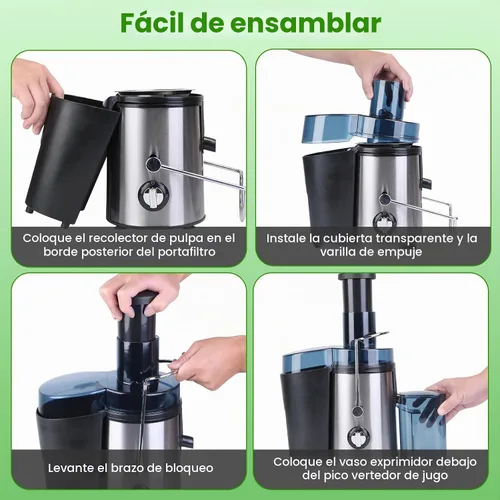 Fácil de ensamblar

Coloque el recolector de pulpa en el borde posterior del portafiltro

Instale la cubierta transparente y la varilla de empuje

Levante el brazo de bloqueo

Coloque el vaso exprimidor debajo del pico vertedor de jugo