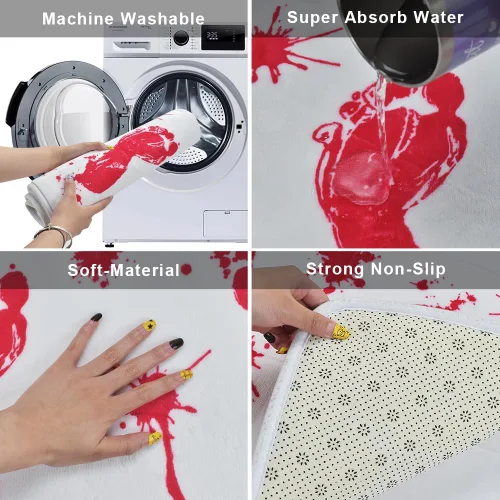 Machine Washable

Super Absorb Water

Soft-Material

Strong Non-Slip