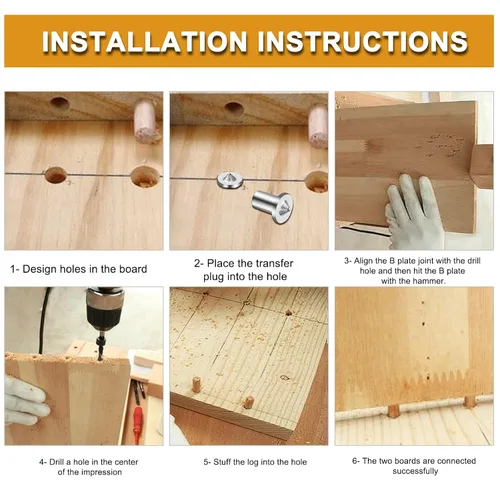 INSTALLATION INSTRUCTIONS

1- Design holes in the board

2- Place the transfer plug into the hole

3- Align the B plate joint with the drill hole and then hit the B plate with the hammer.

4- Drill a hole in the center of the impression

5- Stuff the log into the hole

6- The two boards are connected successfully