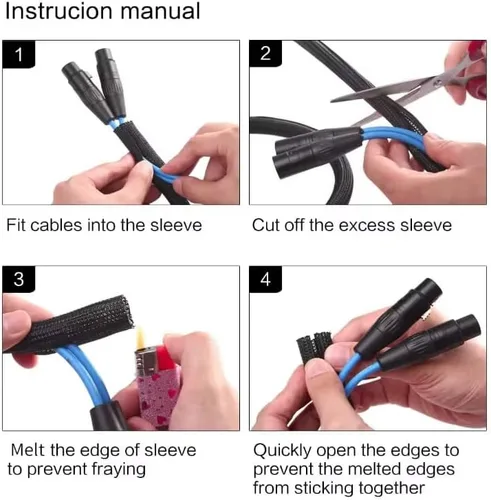 Instrucion manual

1

Fit cables into the sleeve

2

Cut off the excess sleeve

3

Melt the edge of sleeve to prevent fraying

4

Quickly open the edges to prevent the melted edges from sticking together