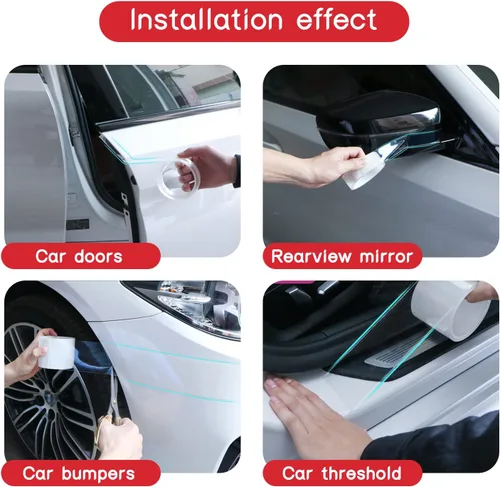 Installation effect

Car doors

Rearview mirror

Car bumpers

Car threshold