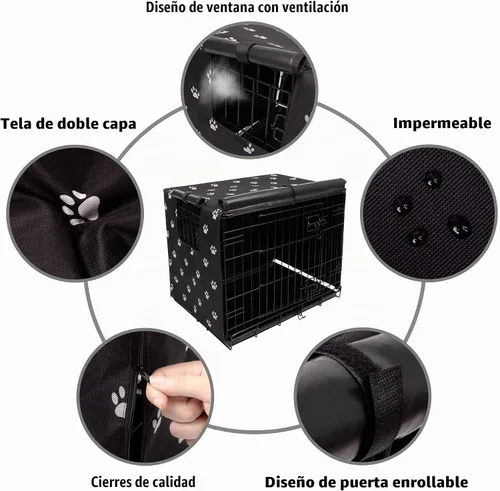 Diseño de ventana con ventilación

Tela de doble capa

Impermeable

Cierres de calidad

Diseño de puerta enrollable