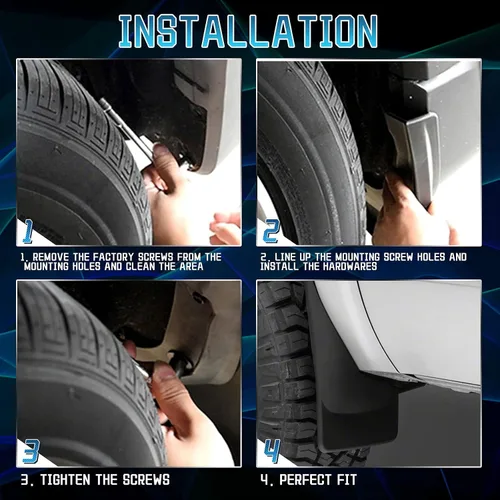 INSTALLATION

1

1. REMOVE THE FACTORY SCREWS FROM THE MOUNTING HOLES AND CLEAN THE AREA

2

2. LINE UP THE MOUNTING SCREW HOLES AND INSTALL THE HARDWARES

3

3. TIGHTEN THE SCREWS

4

4. PERFECT FIT