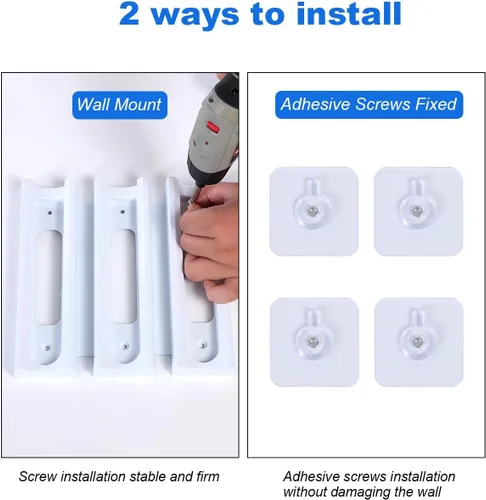 2 ways to install

Wall Mount

Screw installation stable and firm

Adhesive Screws Fixed

Adhesive screws installation without damaging the wall