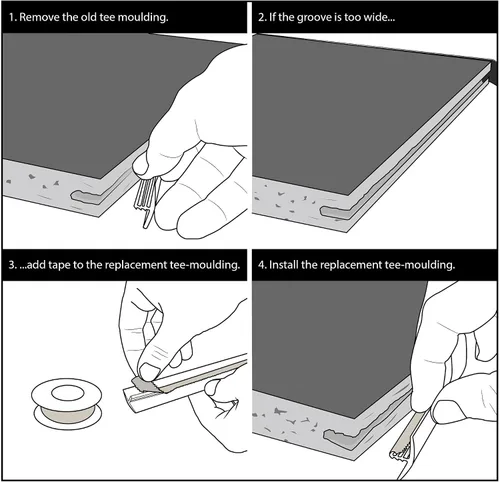 1. Remove the old tee moulding.

2. If the groove is too wide...

3. ...add tape to the replacement tee-moulding.

4. Install the replacement tee-moulding.