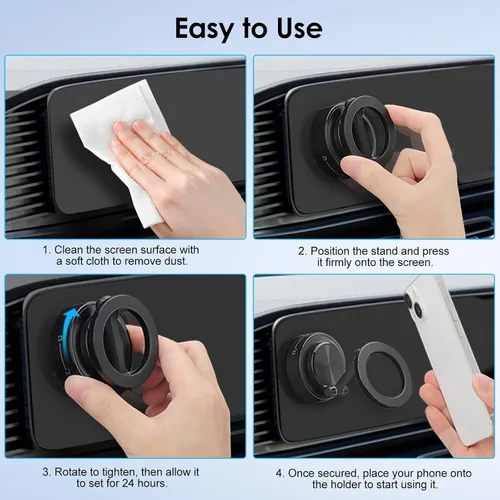 Easy to Use

1. Clean the screen surface with a soft cloth to remove dust.

2. Position the stand and press it firmly onto the screen.

3. Rotate to tighten, then allow it to set for 24 hours.

4. Once secured, place your phone onto the holder to start using it.