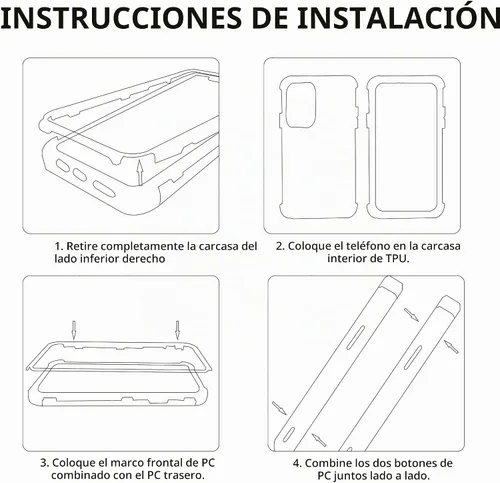 INSTRUCCIONES DE INSTALACIÓN

1. Retire completamente la carcasa del lado inferior derecho

2. Coloque el teléfono en la carcasa interior de TPU.

3. Coloque el marco frontal de PC combinado con el PC trasero.

4. Combine los dos botones de PC juntos lado a lado.