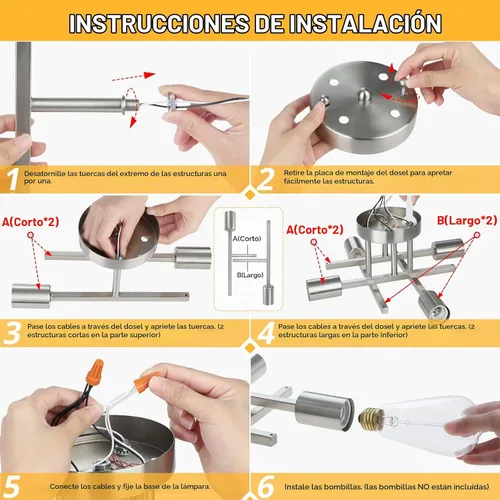 INSTRUCCIONES DE INSTALACIÓN

1 Desatornille las tuercas del extremo de las estructuras una por una.

2 Retire la placa de montaje del dosel para apretar fácilmente las estructuras.

A(Corto*2)

A(Corto)

B(Largo)

A(Corto*2)

B(Largo*2)

3 Pase los cables a través del dosel y apriete las tuercas. (2 estructuras cortas en la parte superior)

4 Pase los cables a través del dosel y apriete las tuercas. (2 estructuras largas en la parte inferior)

5 Conecte los cables y fije la base de la lámpara.

6 Instale las bombillas. (las bombillas NO están incluidas)