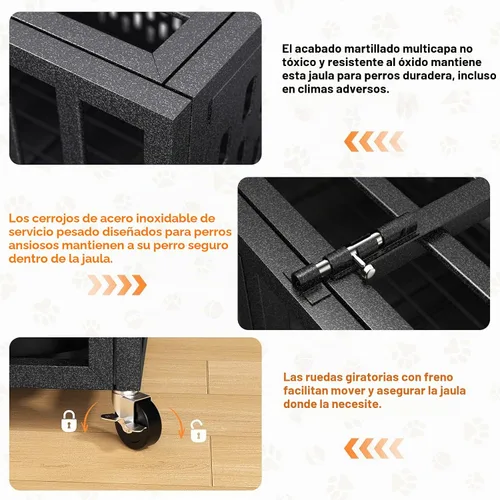 El acabado martillado multicapa no tóxico y resistente al óxido mantiene esta jaula para perros duradera, incluso en climas adversos.

Los cerrojos de acero inoxidable de servicio pesado diseñados para perros ansiosos mantienen a su perro seguro dentro de la jaula.

Las ruedas giratorias con freno facilitan mover y asegurar la jaula donde la necesite.