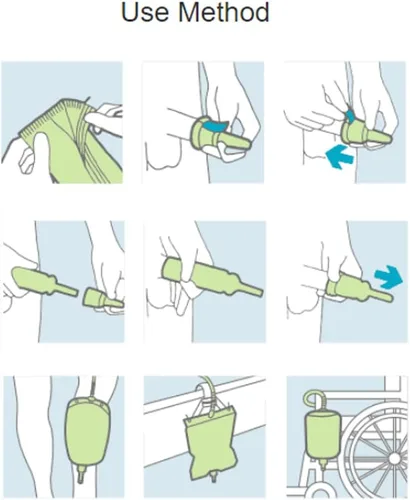 Use Method