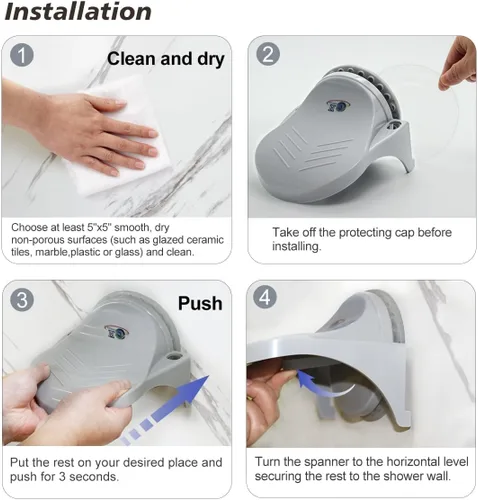 Installation

1

Clean and dry

Choose at least 5"x5" smooth, dry non-porous surfaces (such as glazed ceramic tiles, marble,plastic or glass) and clean.

2

Take off the protecting cap before installing.

3

Push

Put the rest on your desired place and push for 3 seconds.

4

Turn the spanner to the horizontal level securing the rest to the shower wall.