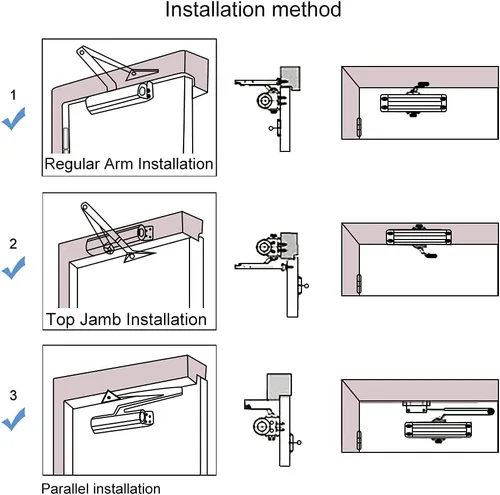 Installation method

1

Regular Arm Installation

2

Top Jamb Installation

3

Parallel installation