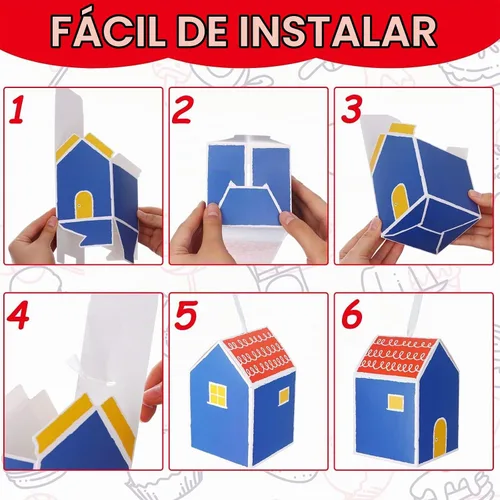 FÁCIL DE INSTALAR

1

2

3

4

5

6