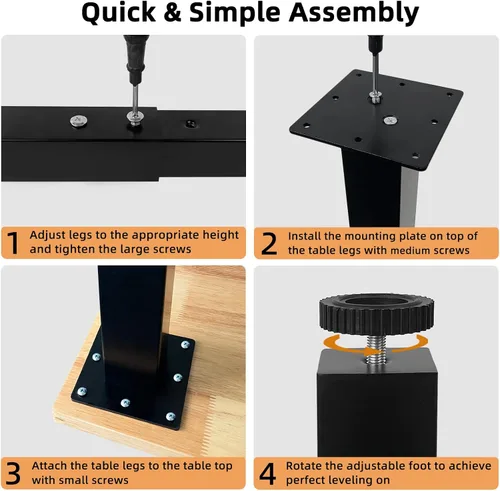 Quick & Simple Assembly

1 Adjust legs to the appropriate height and tighten the large screws

2 Install the mounting plate on top of the table legs with medium screws

3 Attach the table legs to the table top with small screws

4 Rotate the adjustable foot to achieve perfect leveling on