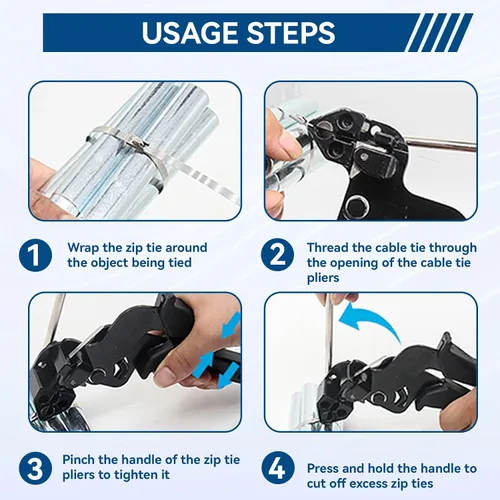 USAGE STEPS

1 Wrap the zip tie around the object being tied

2 Thread the cable tie through the opening of the cable tie pliers

3 Pinch the handle of the zip tie pliers to tighten it

4 Press and hold the handle to cut off excess zip ties