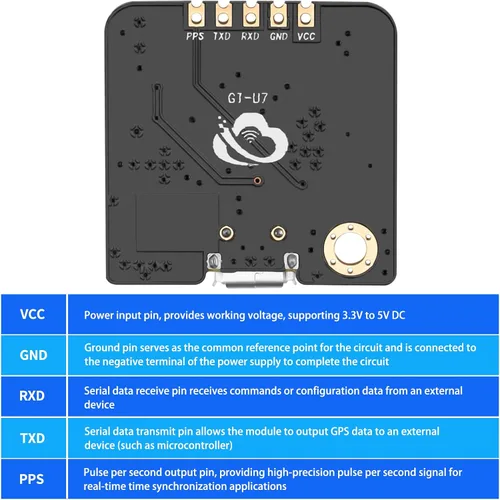 PPS TXD RXD GND VCC

GT-U7

| VCC | Power input pin, provides working voltage, supporting 3.3V to 5V DC |
|---|---|
| GND | Ground pin serves as the common reference point for the circuit and is connected to the negative terminal of the power supply to complete the circuit |
| RXD | Serial data receive pin receives commands or configuration data from an external device |
| TXD | Serial data transmit pin allows the module to output GPS data to an external device (such as microcontroller) |
| PPS | Pulse per second output pin, providing high-precision pulse per second signal for real-time time synchronization applications |