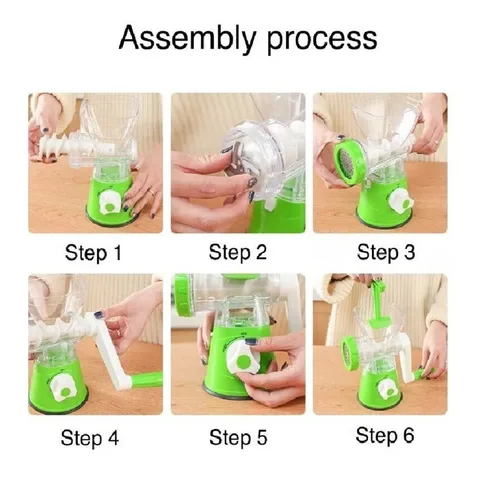 Assembly process

Step 1

Step 2

Step 3

Step 4

Step 5

Step 6