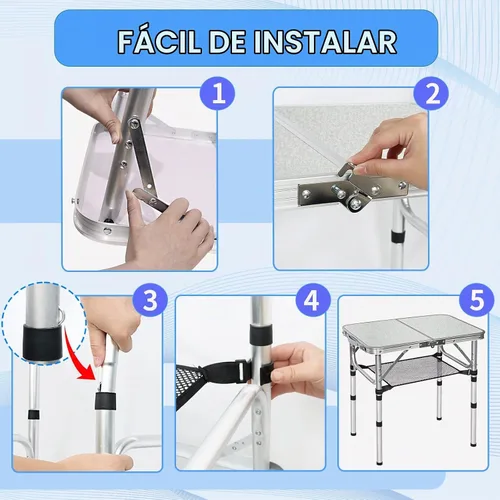 FÁCIL DE INSTALAR

1

2

3

4

5