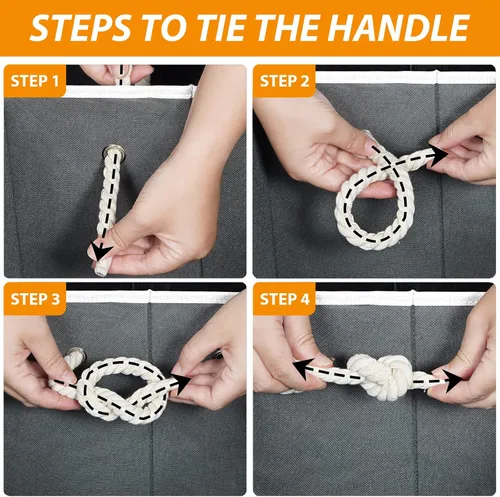 STEPS TO TIE THE HANDLE

STEP 1

STEP 2

STEP 3

STEP 4