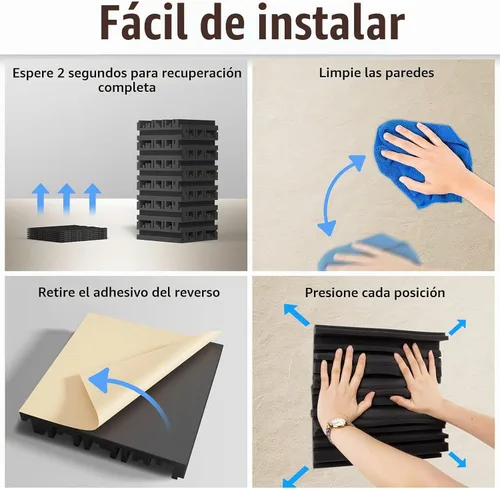 Fácil de instalar

Espere 2 segundos para recuperación completa

Limpie las paredes

Retire el adhesivo del reverso

Presione cada posición