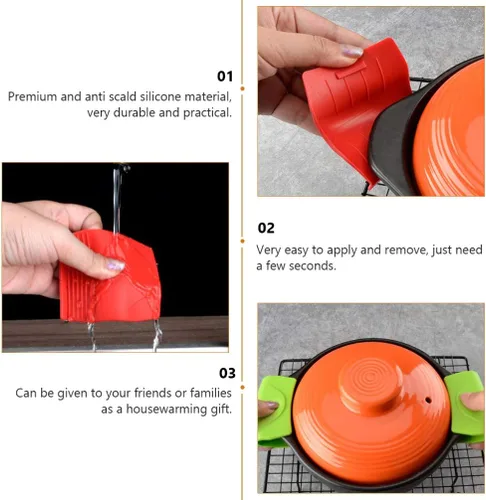 01
Premium and anti scald silicone material, very durable and practical.

02
Very easy to apply and remove, just need a few seconds.

03
Can be given to your friends or families as a housewarming gift.