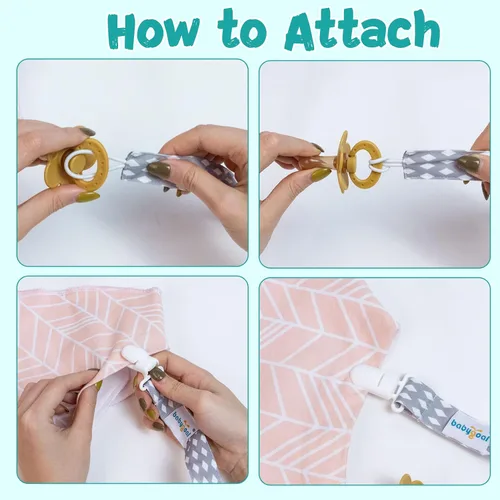 How to Attach

babygoal

babygoal