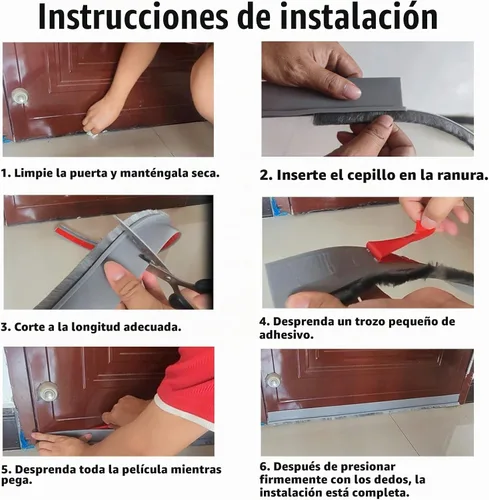 Instrucciones de instalación

1. Limpie la puerta y manténgala seca.

2. Inserte el cepillo en la ranura.

3. Corte a la longitud adecuada.

4. Desprenda un trozo pequeño de adhesivo.

5. Desprenda toda la película mientras pega.

6. Después de presionar firmemente con los dedos, la instalación está completa.