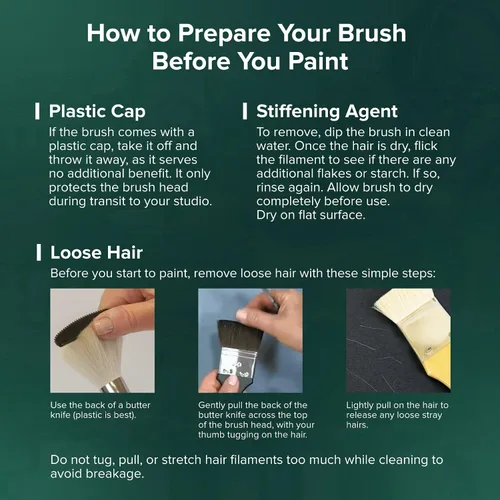 How to Prepare Your Brush Before You Paint

Plastic Cap

If the brush comes with a plastic cap, take it off and throw it away, as it serves no additional benefit. It only protects the brush head during transit to your studio.

Stiffening Agent

To remove, dip the brush in clean water. Once the hair is dry, flick the filament to see if there are any additional flakes or starch. If so, rinse again. Allow brush to dry completely before use.
Dry on flat surface.

Loose Hair

Before you start to paint, remove loose hair with these simple steps:

Use the back of a butter knife (plastic is best).

Gently pull the back of the butter knife across the top of the brush head, with your thumb tugging on the hair.

Lightly pull on the hair to release any loose stray hairs.

Do not tug, pull, or stretch hair filaments too much while cleaning to avoid breakage.