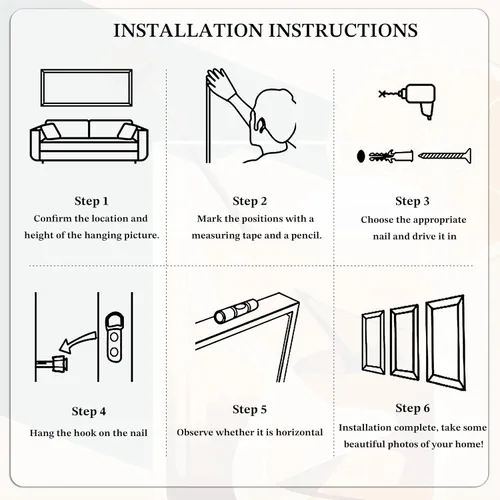 INSTALLATION INSTRUCTIONS

Step 1
Confirm the location and height of the hanging picture.

Step 2
Mark the positions with a measuring tape and a pencil.

Step 3
Choose the appropriate nail and drive it in

Step 4
Hang the hook on the nail

Step 5
Observe whether it is horizontal

Step 6
Installation complete, take some beautiful photos of your home!