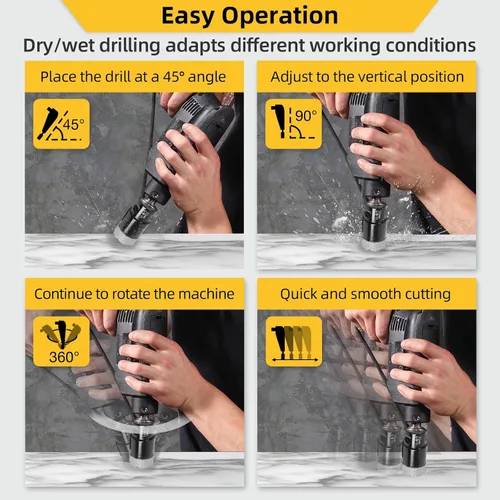 Easy Operation

Dry/wet drilling adapts different working conditions

Place the drill at a 45° angle

45°

Adjust to the vertical position

90°

Continue to rotate the machine

360°

Quick and smooth cutting