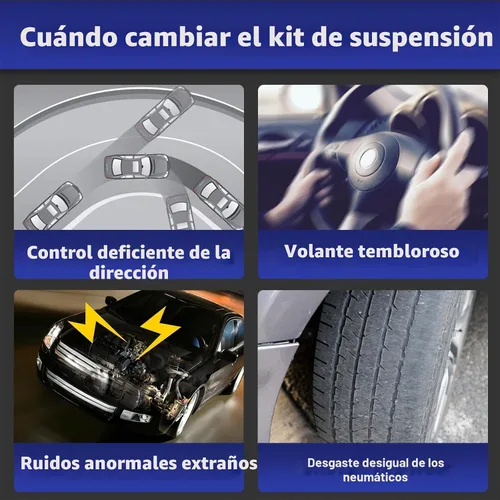 Cuándo cambiar el kit de suspensión

Control deficiente de la dirección

Volante tembloroso

Ruidos anormales extraños

Desgaste desigual de los neumáticos