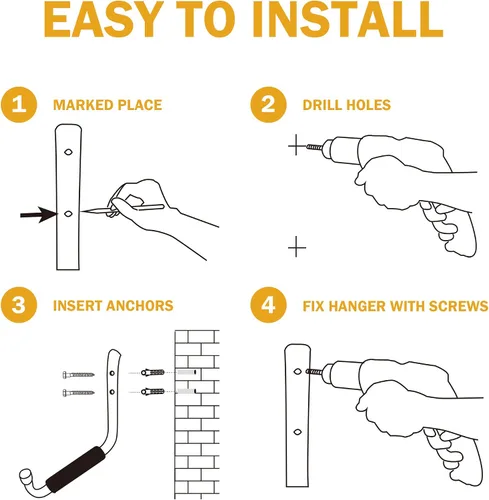 EASY TO INSTALL

1 MARKED PLACE

2 DRILL HOLES

3 INSERT ANCHORS

4 FIX HANGER WITH SCREWS