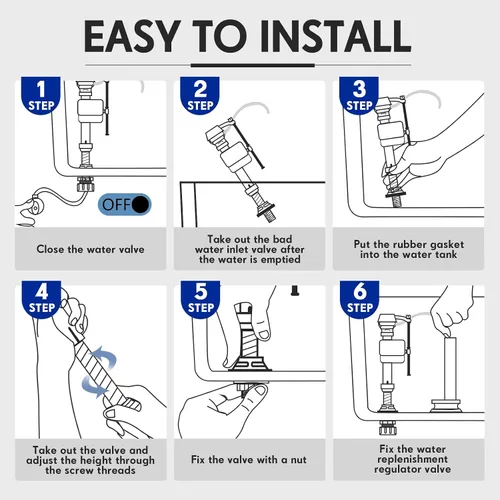 EASY TO INSTALL

1 STEP

OFF

Close the water valve

2 STEP

Take out the bad water inlet valve after the water is emptied

3 STEP

Put the rubber gasket into the water tank

4 STEP

Take out the valve and adjust the height through the screw threads

5 STEP

Fix the valve with a nut

6 STEP

Fix the water replenishment regulator valve