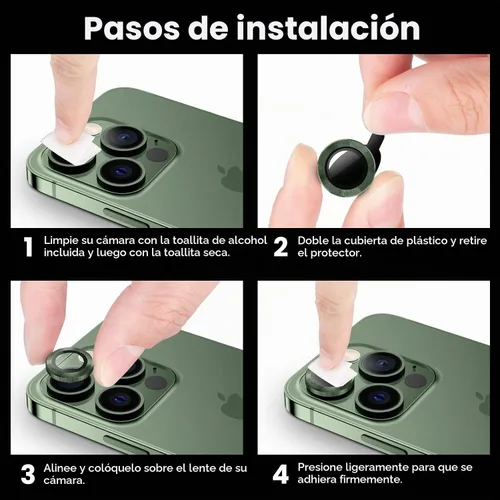 Pasos de instalación

1 Limpie su cámara con la toallita de alcohol incluida y luego con la toallita seca.

2 Doble la cubierta de plástico y retire el protector.

3 Alinee y colóquelo sobre el lente de su cámara.

4 Presione ligeramente para que se adhiera firmemente.