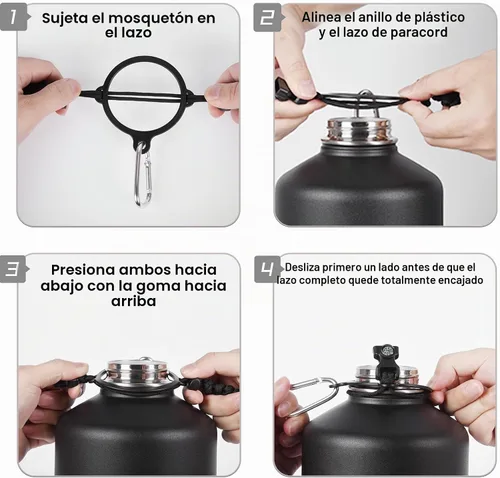 1

Sujeta el mosquetón en el lazo

2

Alinea el anillo de plástico y el lazo de paracord

3

Presiona ambos hacia abajo con la goma hacia arriba

4

Desliza primero un lado antes de que el lazo completo quede totalmente encajado