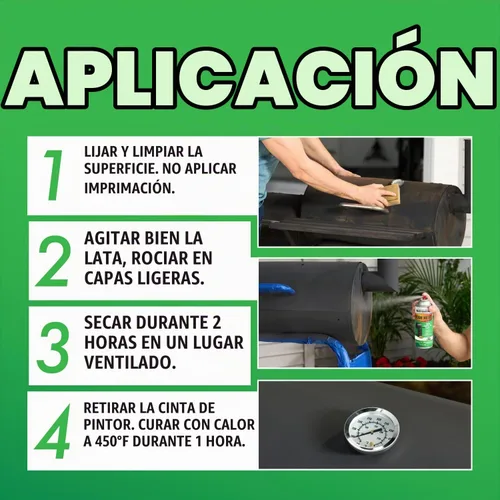 APLICACIÓN

1 LIJAR Y LIMPIAR LA SUPERFICIE. NO APLICAR IMPRIMACIÓN.

2 AGITAR BIEN LA LATA, ROCIAR EN CAPAS LIGERAS.

3 SECAR DURANTE 2 HORAS EN UN LUGAR VENTILADO.

4 RETIRAR LA CINTA DE PINTOR. CURAR CON CALOR A 450°F DURANTE 1 HORA.