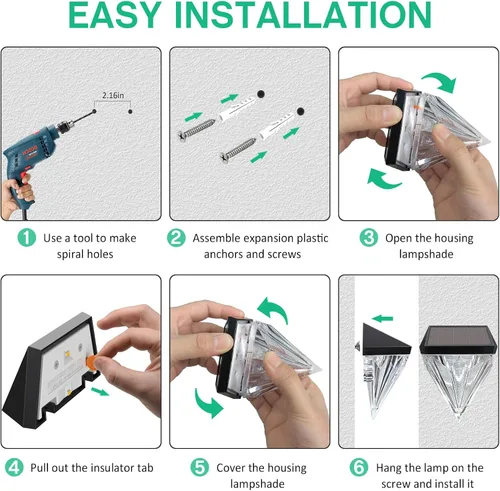 EASY INSTALLATION

2.16in

1 Use a tool to make spiral holes

2 Assemble expansion plastic anchors and screws

3 Open the housing lampshade

4 Pull out the insulator tab

5 Cover the housing lampshade

6 Hang the lamp on the screw and install it