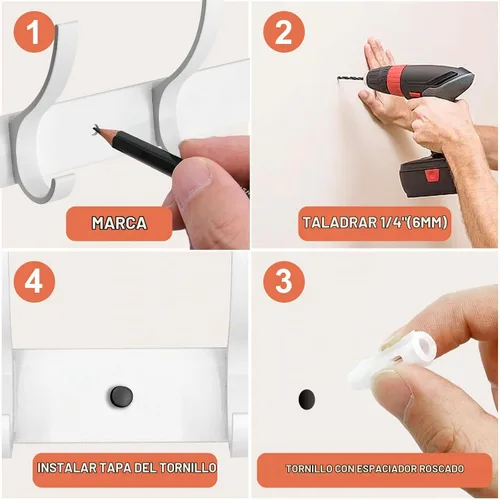 1

MARCA

2

TALADRAR 1/4"(6MM)

4

INSTALAR TAPA DEL TORNILLO

3

TORNILLO CON ESPACIADOR ROSCADO