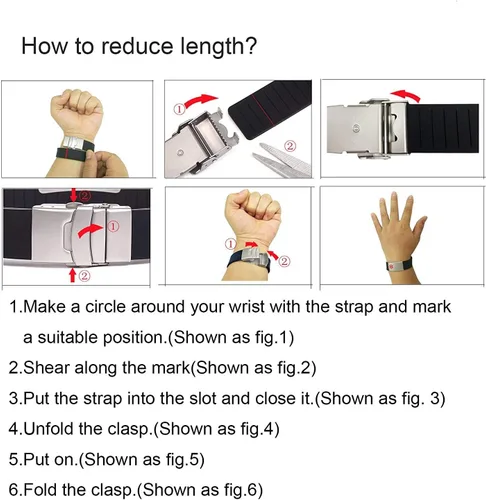 How to reduce length?

①
②

②
①
②

①
②

1.Make a circle around your wrist with the strap and mark a suitable position.(Shown as fig.1)

2.Shear along the mark(Shown as fig.2)

3.Put the strap into the slot and close it.(Shown as fig. 3)

4.Unfold the clasp.(Shown as fig.4)

5.Put on.(Shown as fig.5)

6.Fold the clasp.(Shown as fig.6)