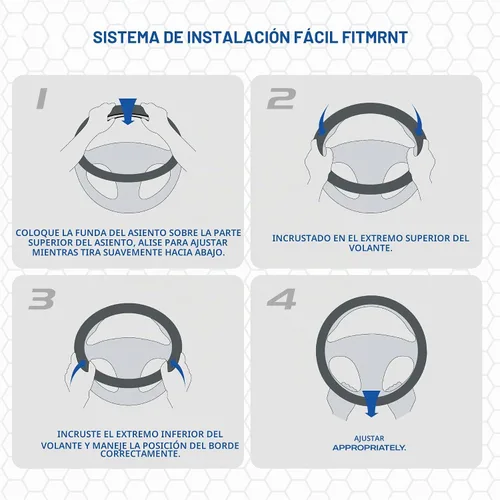 SISTEMA DE INSTALACIÓN FÁCIL FITMRNT

1

COLOQUE LA FUNDA DEL ASIENTO SOBRE LA PARTE SUPERIOR DEL ASIENTO, ALISE PARA AJUSTAR MIENTRAS TIRA SUAVEMENTE HACIA ABAJO.

2

INCRUSTADO EN EL EXTREMO SUPERIOR DEL VOLANTE.

3

INCRUSTE EL EXTREMO INFERIOR DEL VOLANTE Y MANEJE LA POSICIÓN DEL BORDE CORRECTAMENTE.

4

AJUSTAR
APPROPRIATELY.