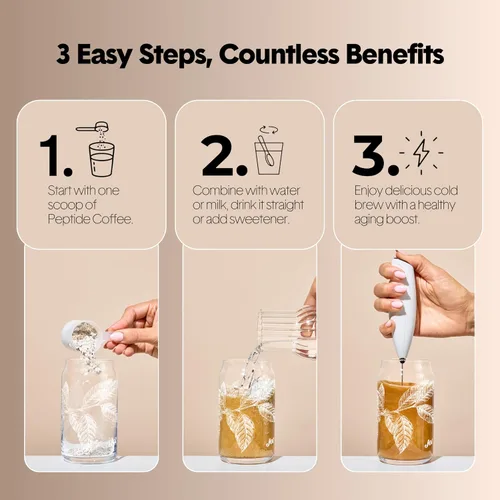 3 Easy Steps, Countless Benefits

1.

Start with one scoop of Peptide Coffee.

2.

Combine with water or milk, drink it straight or add sweetener.

3.

Enjoy delicious cold brew with a healthy aging boost.