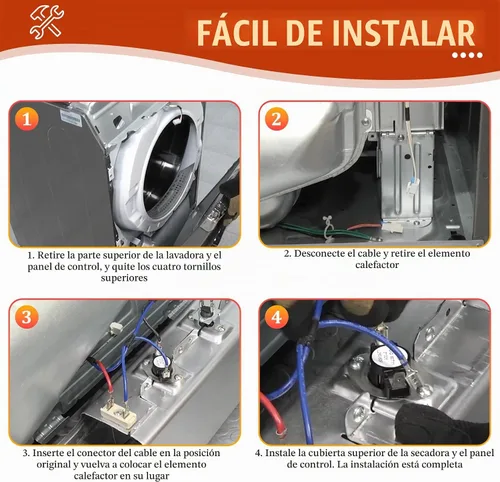 FÁCIL DE INSTALAR

1

1. Retire la parte superior de la lavadora y el panel de control, y quite los cuatro tornillos superiores

2

2. Desconecte el cable y retire el elemento calefactor

3

3. Inserte el conector del cable en la posición original y vuelva a colocar el elemento calefactor en su lugar

4

4. Instale la cubierta superior de la secadora y el panel de control. La instalación está completa