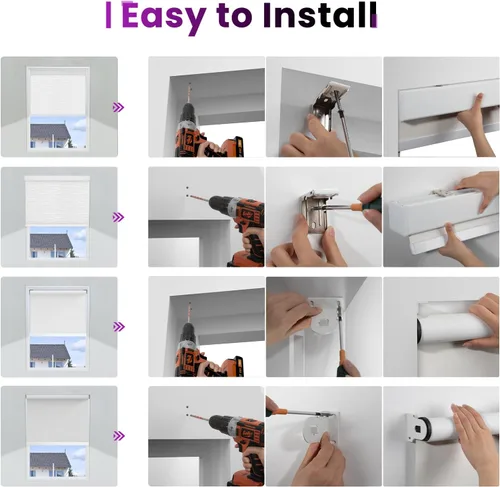 Easy to Install