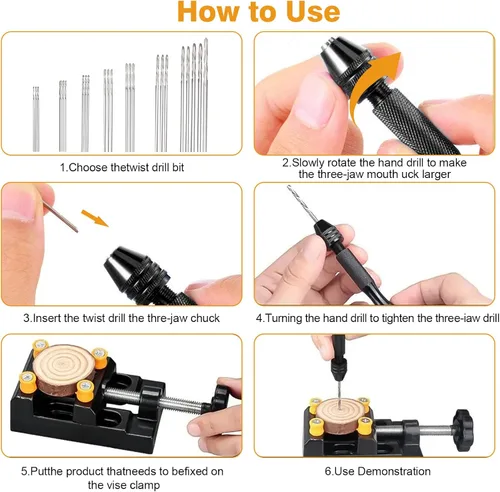 How to Use

1.Choose thetwist drill bit

2.Slowly rotate the hand drill to make the three-jaw mouth uck larger

3.Insert the twist drill the thre-jaw chuck

4.Turning the hand drill to tighten the three-iaw drill

5.Putthe product thatneeds to befixed on the vise clamp

6.Use Demonstration